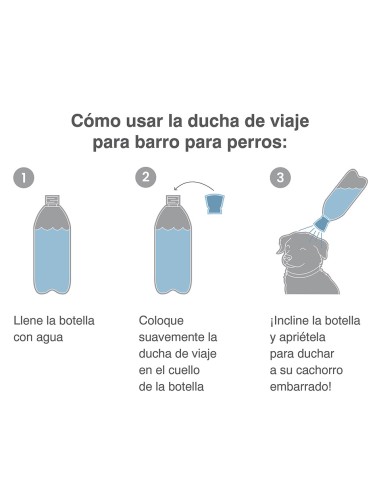 Cómo usar la ducha de viaje para barro para perros:

1

Llene la botella con agua

2

Coloque suavemente la ducha de viaje en el cuello de la botella

3

¡Incline la botella y apriétela para duchar a su cachorro embarrado!